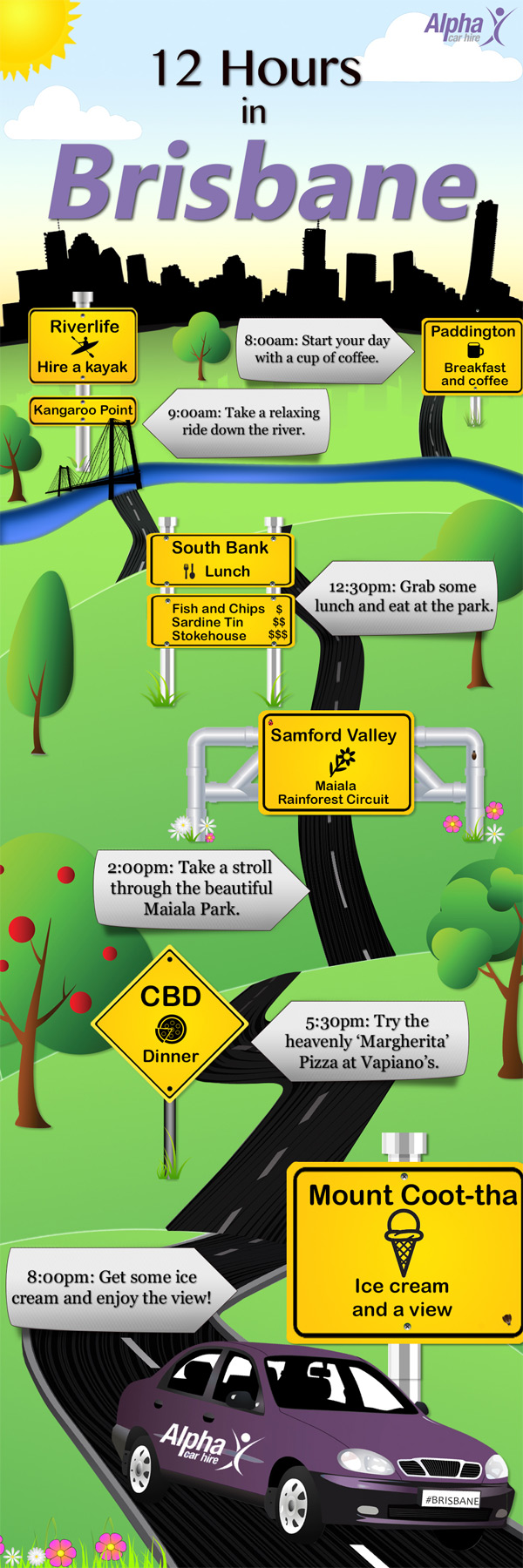 Alpha car hire

12 Hours in Brisbane

Riverlife
Hire a kayak

8:00am: Start your day with a cup of coffee.

Paddington
Breakfast and coffee

Kangaroo Point

9:00am: Take a relaxing ride down the river.

South Bank
Lunch

Fish and Chips $
Sardine Tin $$
Stokehouse $$$

12:30pm: Grab some lunch and eat at the park.

Samford Valley
Maiala Rainforest Circuit

2:00pm: Take a stroll through the beautiful Maiala Park.

CBD
Dinner

5:30pm: Try the heavenly 'Margherita' Pizza at Vapiano's.

Mount Coot-tha
Ice cream and a view

8:00pm: Get some ice cream and enjoy the view!

Alpha car hire

#BRISBANE